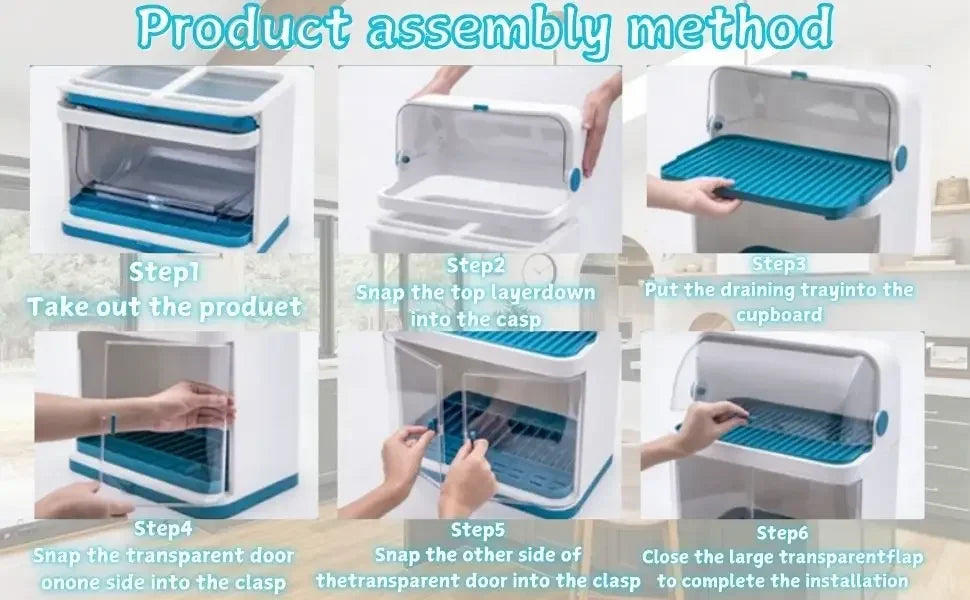 Product assembly method

Step1
Take out the produet

Step2
Snap the top layerdown into the casp

Step3
Put the draining trayinto the cupboard

Step4
Snap the transparent door onone side into the clasp

Step5
Snap the other side of thetransparent door into the clasp

Step6
Close the large transparentflap to complete the installation