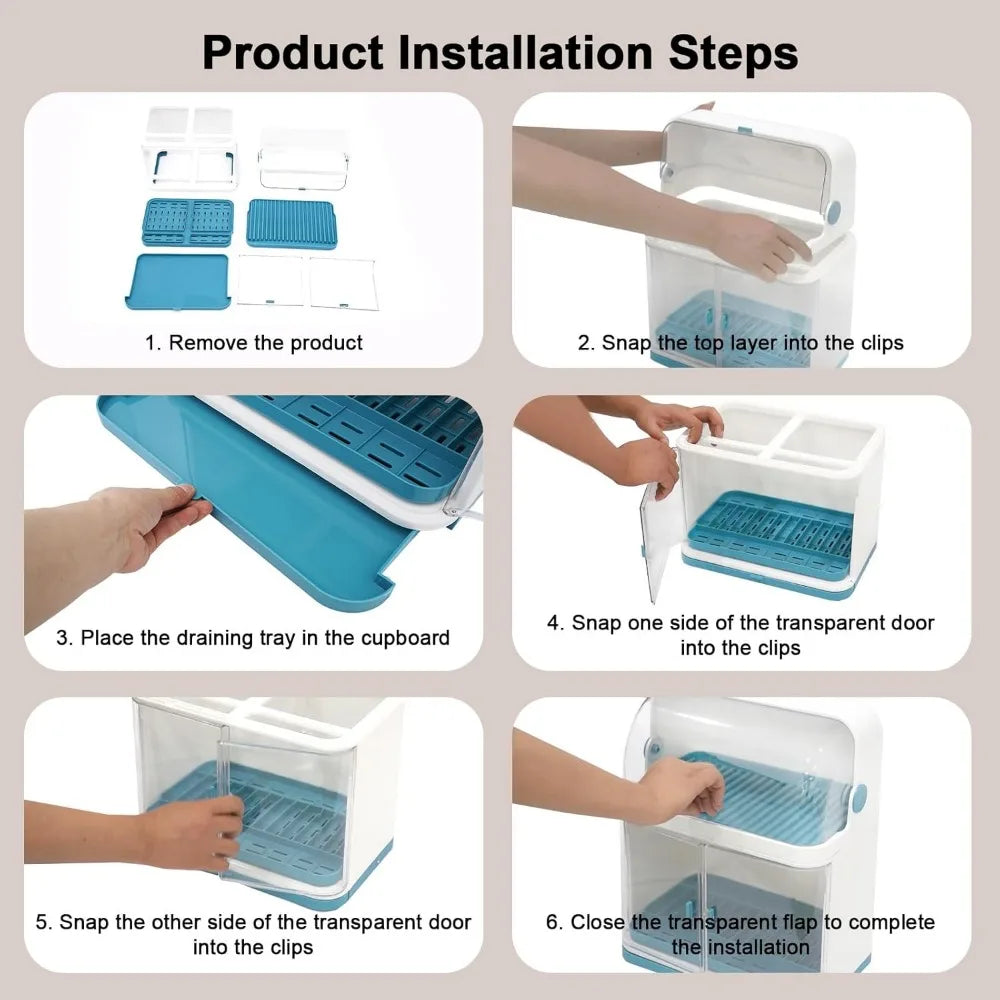 Product Installation Steps

1. Remove the product

2. Snap the top layer into the clips

3. Place the draining tray in the cupboard

4. Snap one side of the transparent door into the clips

5. Snap the other side of the transparent door into the clips

6. Close the transparent flap to complete the installation