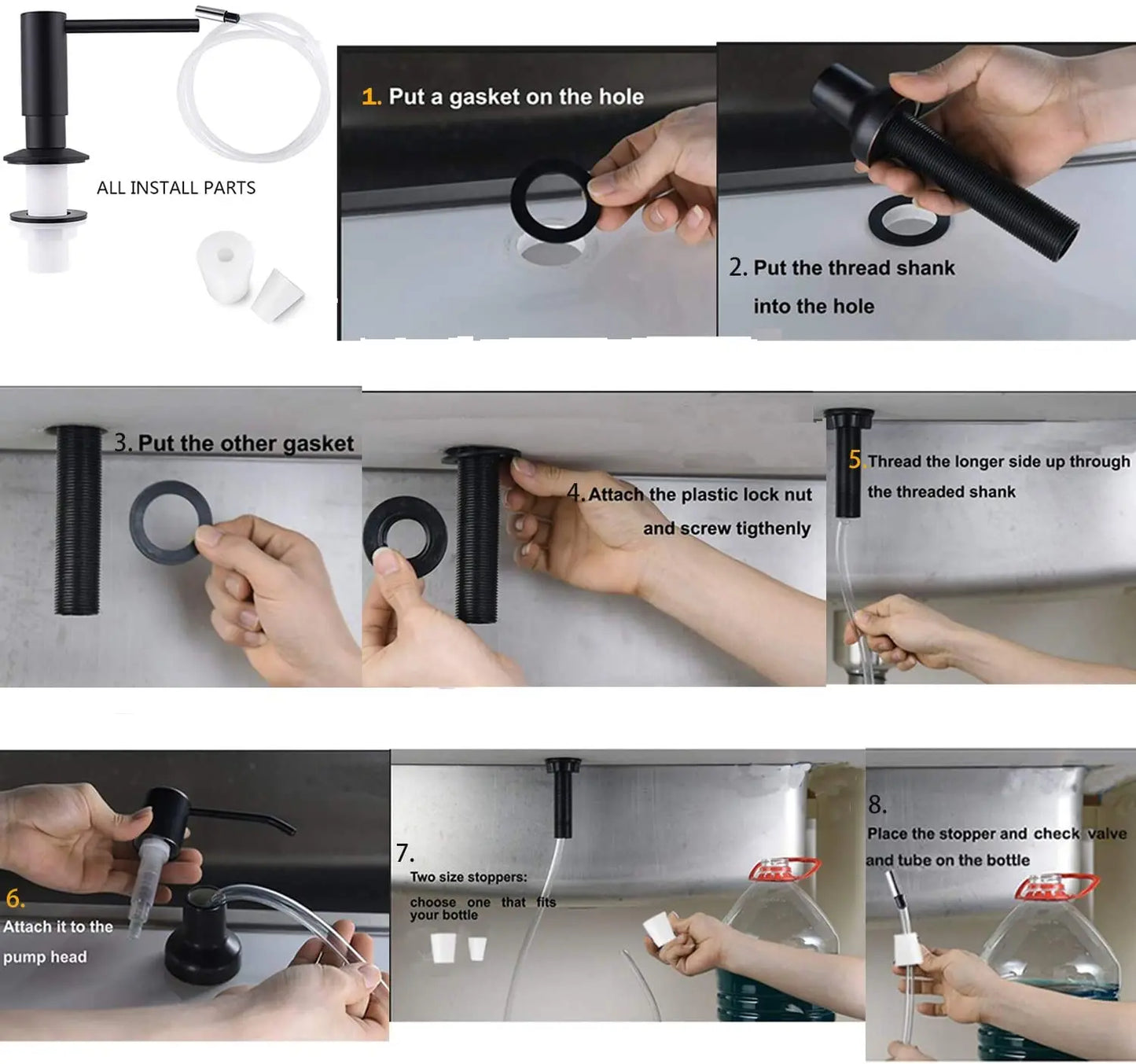 ALL INSTALL PARTS

1. Put a gasket on the hole

2. Put the thread shank into the hole

3. Put the other gasket

4. Attach the plastic lock nut and screw tigthenly

5. Thread the longer side up through the threaded shank

6. Attach it to the pump head

7. Two size stoppers: choose one that fits your bottle

8. Place the stopper and check valve and tube on the bottle