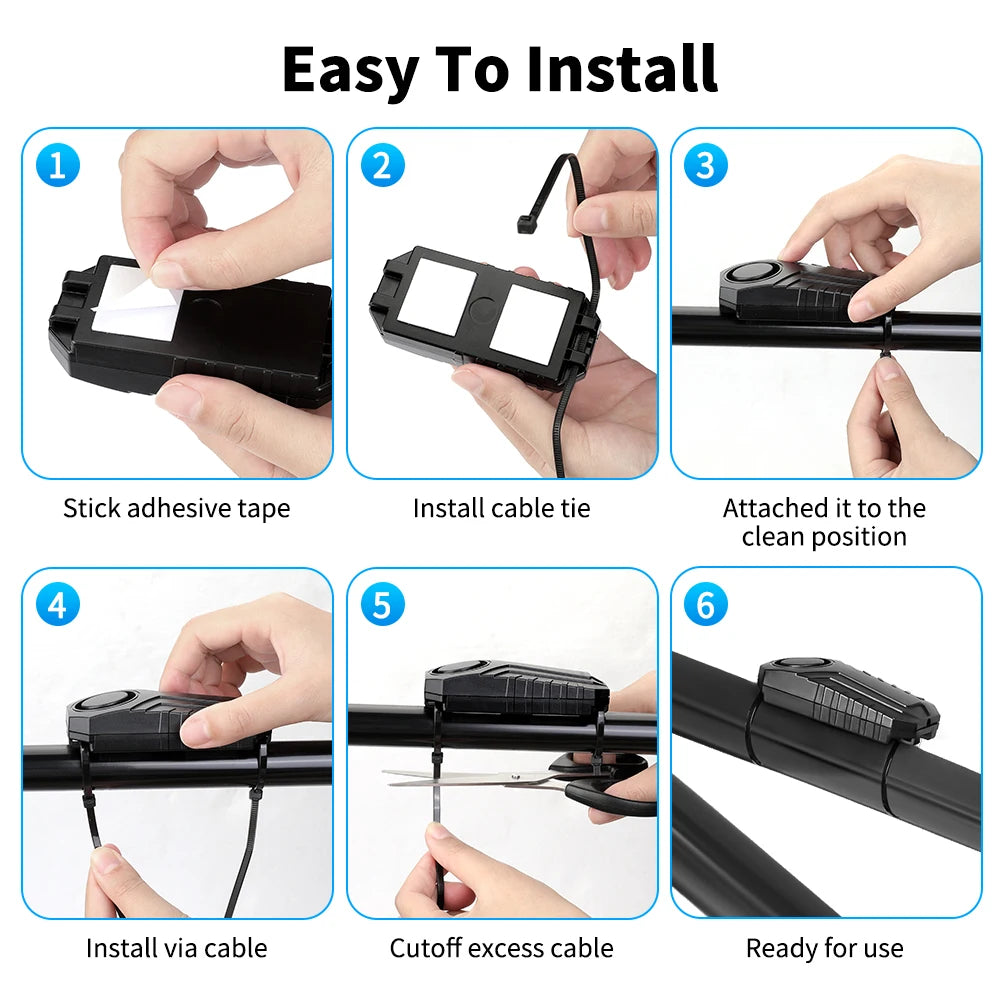 Easy To Install

1
Stick adhesive tape

2
Install cable tie

3
Attached it to the clean position

4
Install via cable

5
Cutoff excess cable

6
Ready for use